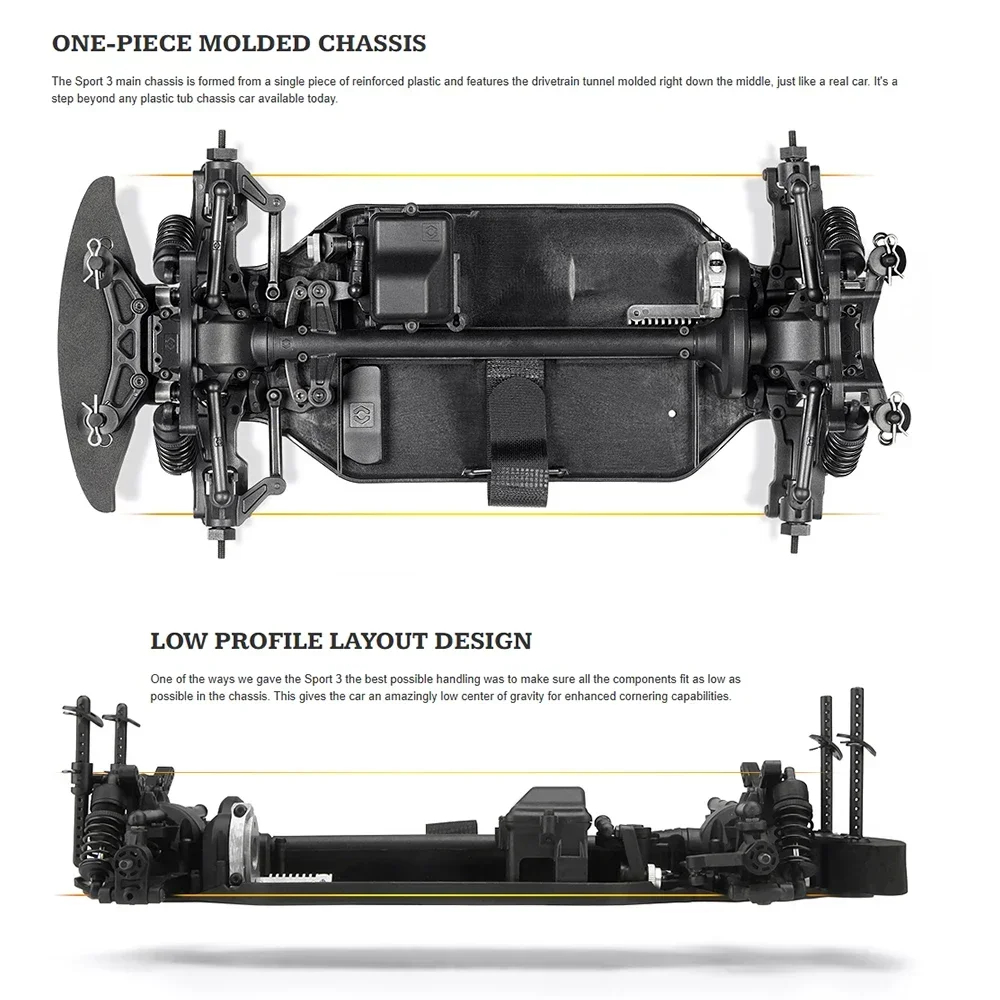 ONE-PIECE MOLDED CHASSIS

The Sport 3 main chassis is formed from a single piece of reinforced plastic and features the drivetrain tunnel molded right down the middle, just like a real car. It's a step beyond any plastic tub chassis car available today.

LOW PROFILE LAYOUT DESIGN

One of the ways we gave the Sport 3 the best possible handling was to make sure all the components fit as low as possible in the chassis. This gives the car an amazingly low center of gravity for enhanced cornering capabilities.